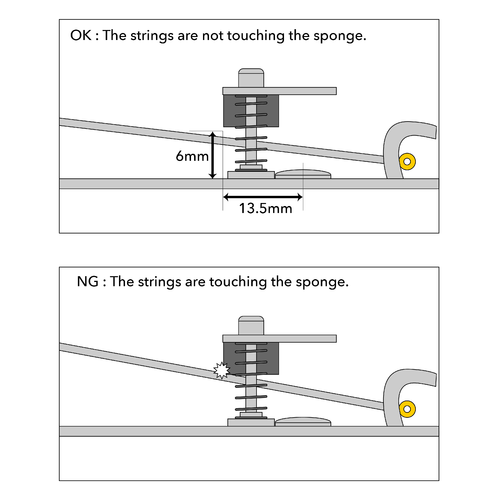 OK : The strings are not touching the sponge.

6mm

13.5mm

NG : The strings are touching the sponge.